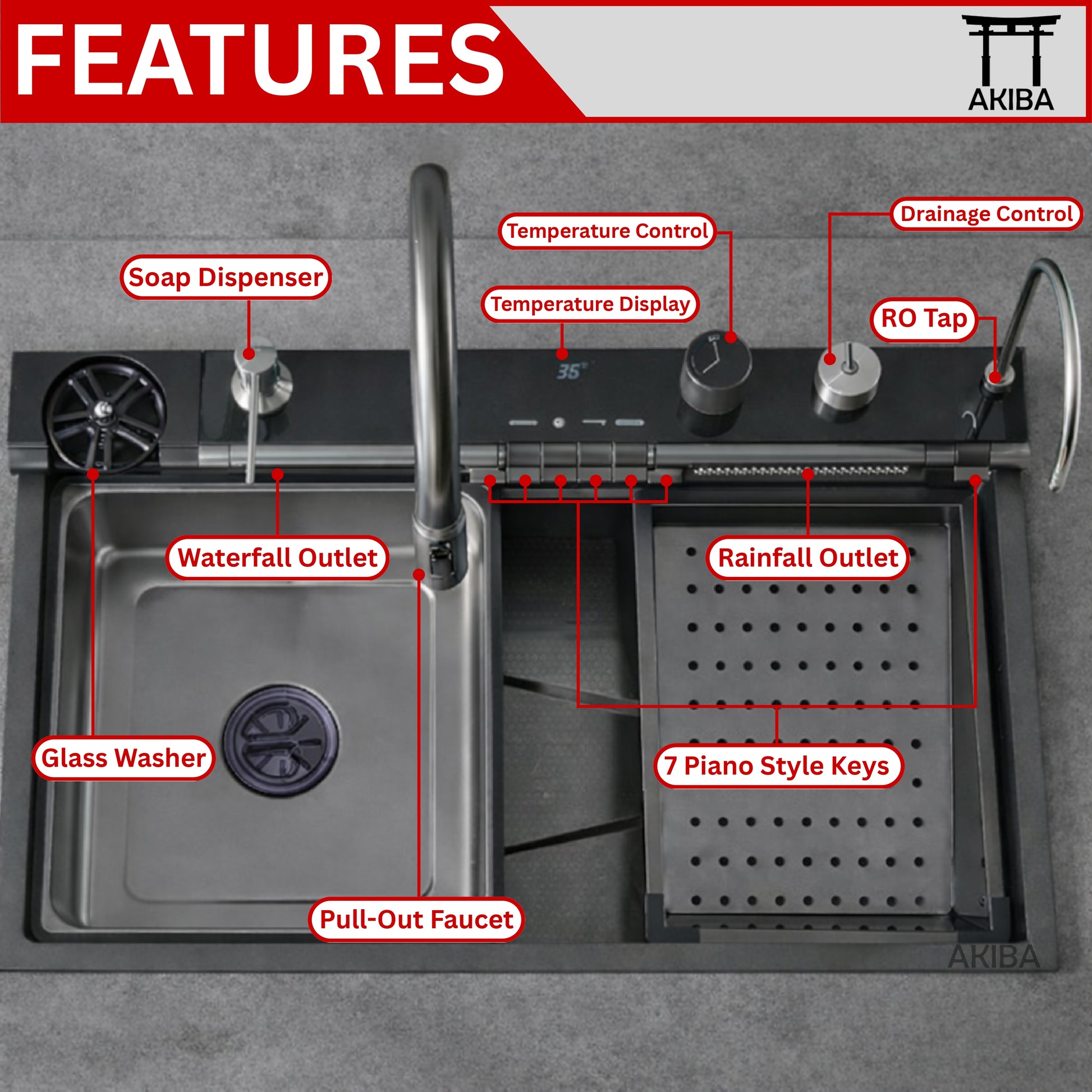 FEATURES

AKIBA

Drainage Control

Temperature Control

Soap Dispenser

Temperature Display

RO Tap

35°

Waterfall Outlet

Rainfall Outlet

Glass Washer

7 Piano Style Keys

Pull-Out Faucet

AKIBA