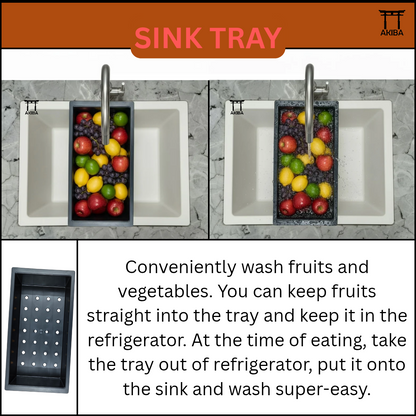 SINK TRAY

AKIBA

AKIBA

AKIBA

Conveniently wash fruits and vegetables. You can keep fruits straight into the tray and keep it in the refrigerator. At the time of eating, take the tray out of refrigerator, put it onto the sink and wash super-easy.